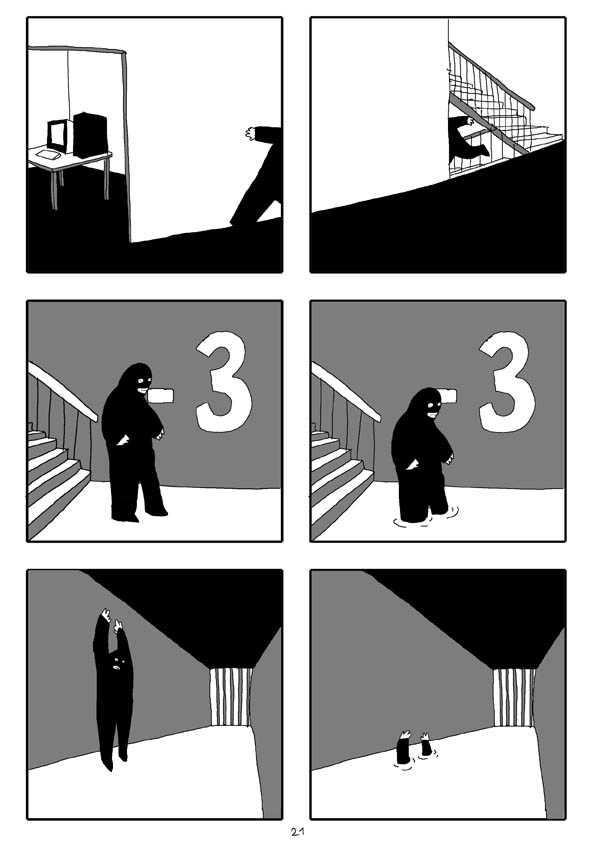 3

3

21