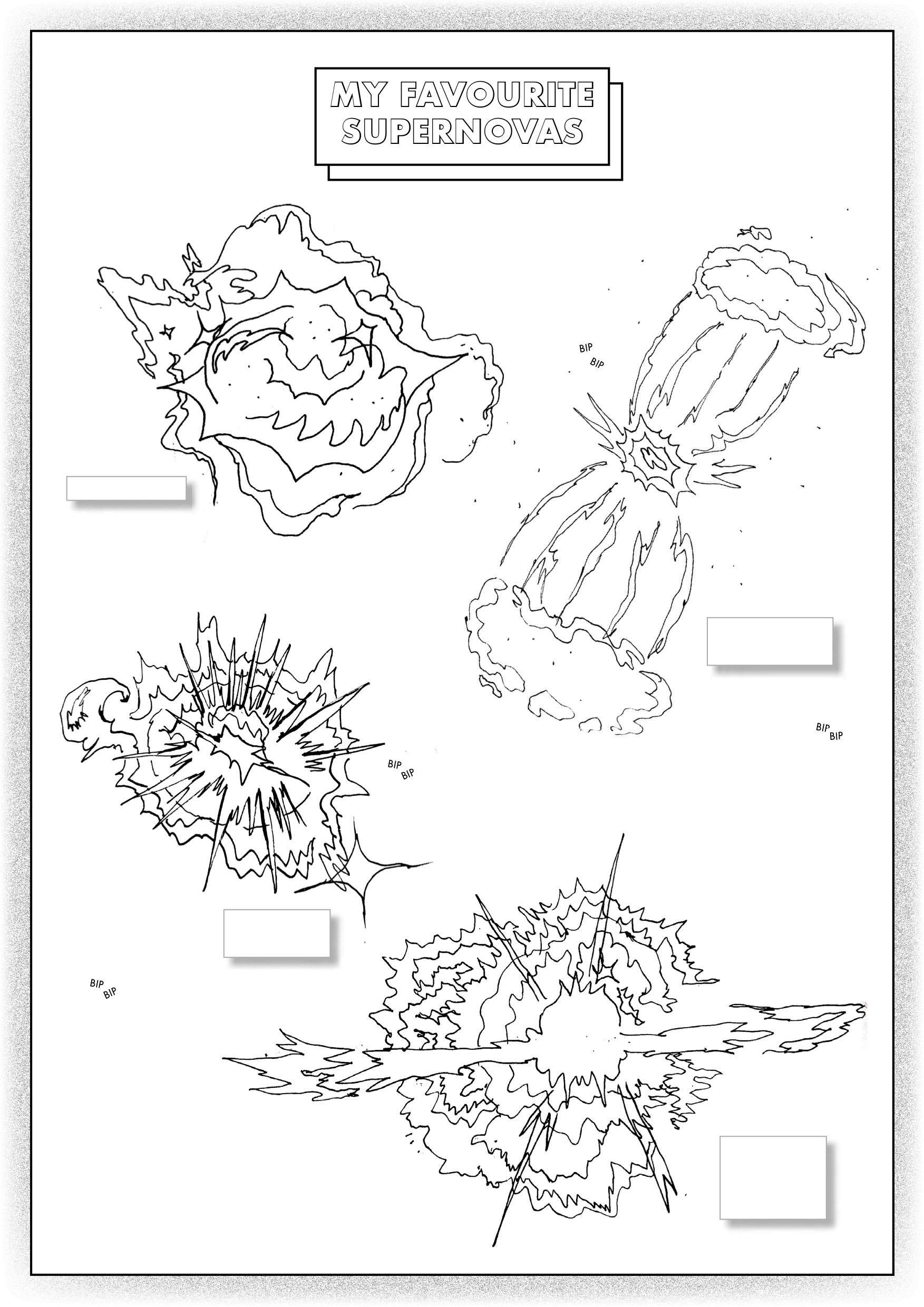 MY FAVOURITE SUPERNOVAS

BIP
BIP

BIP
BIP

BIP
BIP

BIP
BIP