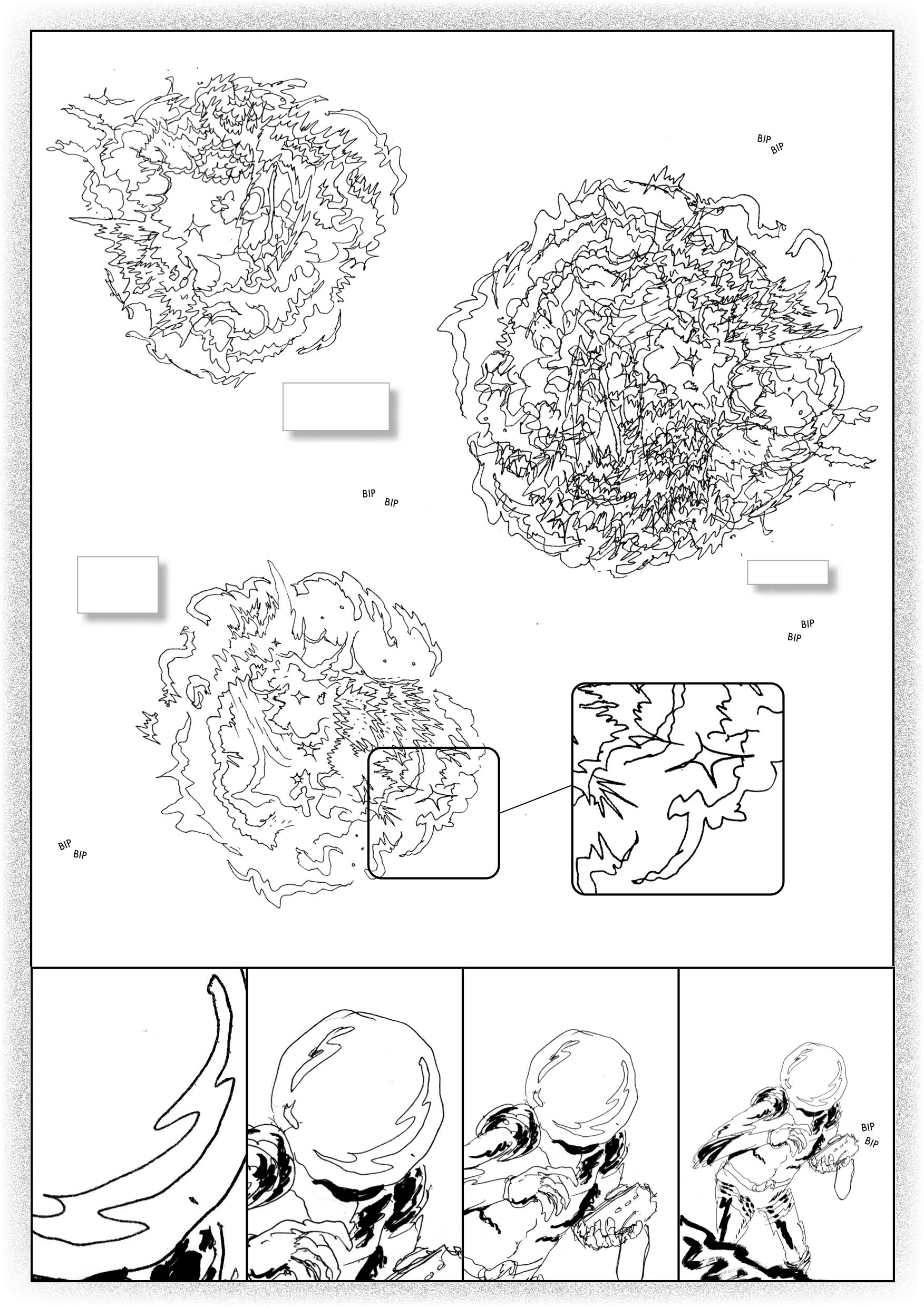 BIP
BIP

BIP
BIP

BIP
BIP

BIP
BIP

BIP
BIP