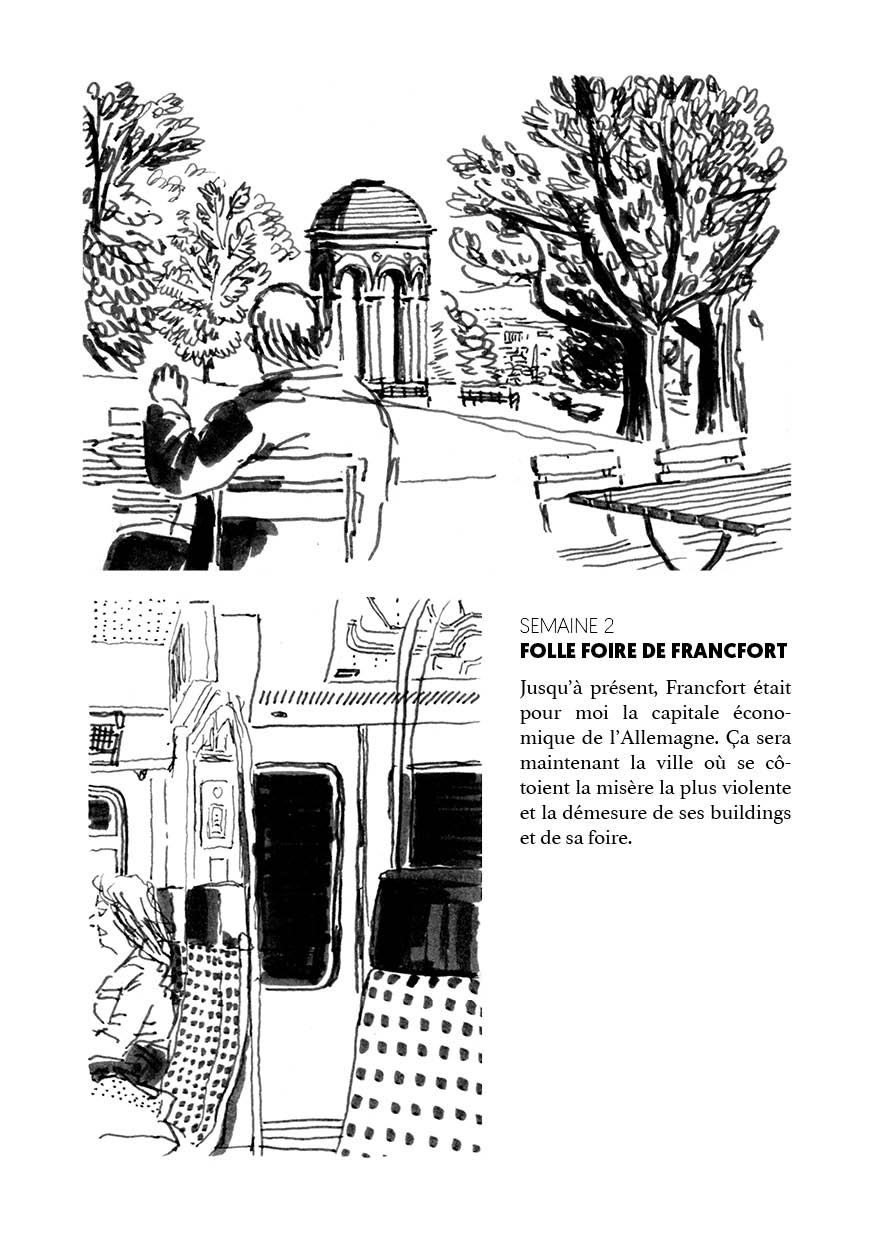 SEMAINE 2
FOLLE FOIRE DE FRANCFORT

Jusqu'à présent, Francfort était pour moi la capitale économique de l'Allemagne. Ça sera maintenant la ville où se côtoient la misère la plus violente et la démesure de ses buildings et de sa foire.