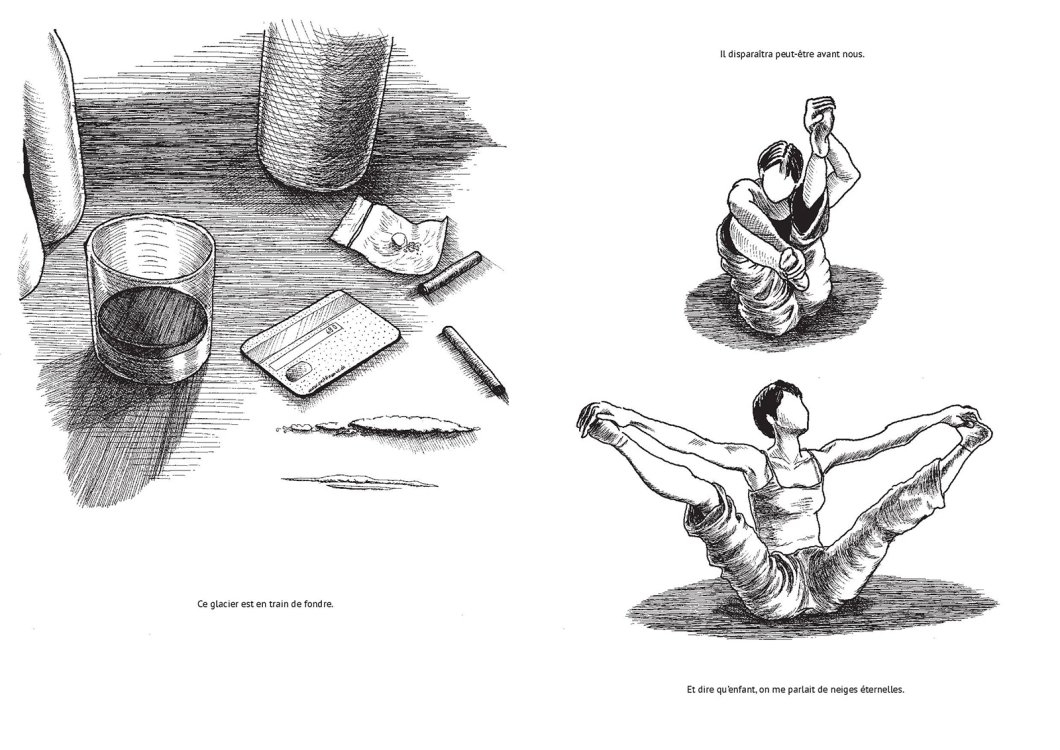 Ce glacier est en train de fondre.

Il disparaîtra peut-être avant nous.

Et dire qu'enfant, on me parlait de neiges éternelles.